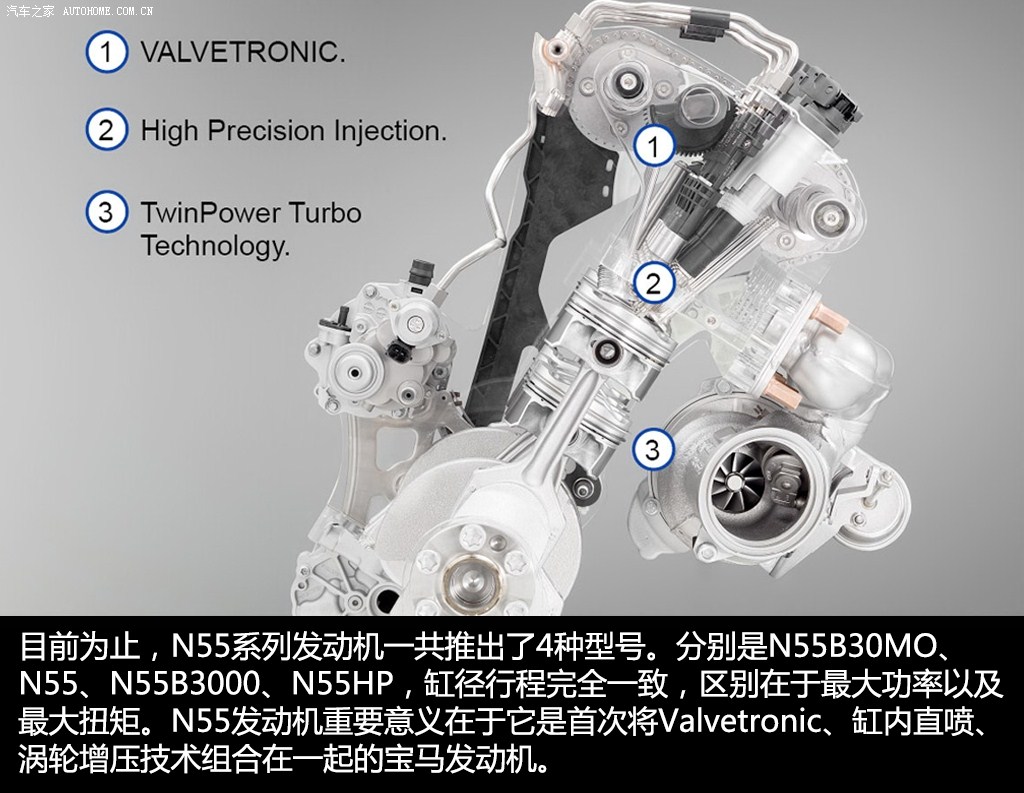 汽车之家 AUTOHOME.COM.CN

1 VALVETRONIC.

2 High Precision Injection.

3 TwinPower Turbo Technology.

1

2

3

目前为止，N55系列发动机一共推出了4种型号。分别是N55B30MO、N55、N55B3000、N55HP，缸径行程完全一致，区别在于最大功率以及最大扭矩。N55发动机重要意义在于它是首次将Valvetronic、缸内直喷、涡轮增压技术组合在一起的宝马发动机。