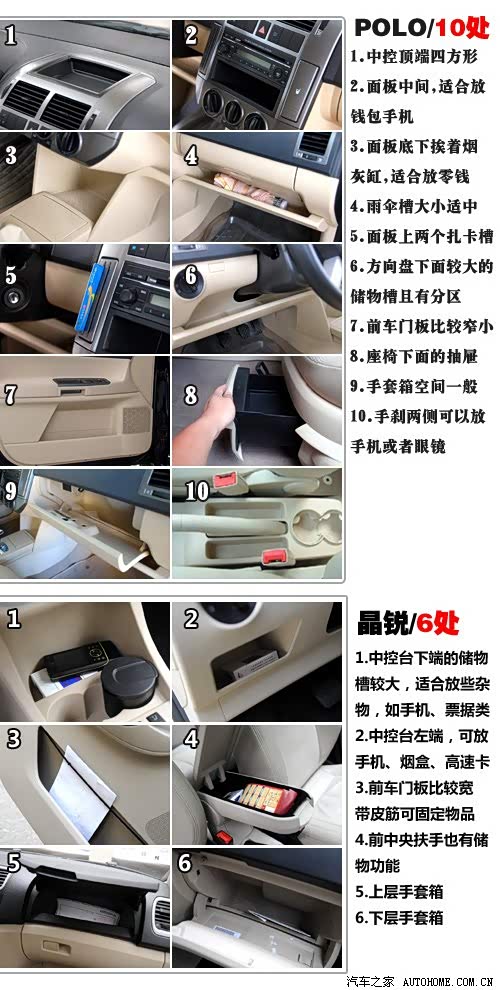 1

2

3

4

5

6

7

8

9

10

POLO/10处

1.中控顶端四方形

2.面板中间，适合放钱包手机

3.面板底下挨着烟灰缸，适合放零钱

4.雨伞槽大小适中

5.面板上两个扎卡槽

6.方向盘下面较大的储物槽且有分区

7.前车门板比较窄小

8.座椅下面的抽屉

9.手套箱空间一般

10.手刹两侧可以放手机或者眼镜

1

2

3

4

5

6

晶锐/6处

1.中控台下端的储物槽较大，适合放些杂物，如手机、票据类

2.中控台左端，可放手机、烟盒、高速卡

3.前车门板比较宽带皮筋可固定物品

4.前中央扶手也有储物功能

5.上层手套箱

6.下层手套箱

汽车之家 AUTOHOME.COM.CN