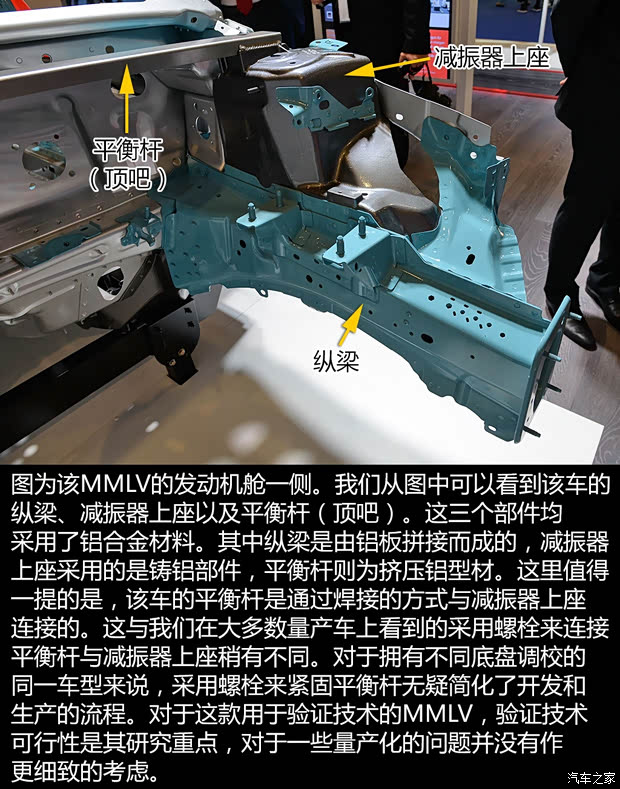 减振器上座

平衡杆
（顶吧）

纵梁

图为该MMLV的发动机舱一侧。我们从图中可以看到该车的纵梁、减振器上座以及平衡杆（顶吧）。这三个部件均采用了铝合金材料。其中纵梁是由铝板拼接而成的，减振器上座采用的是铸铝部件，平衡杆则为挤压铝型材。这里值得一提的是，该车的平衡杆是通过焊接的方式与减振器上座连接的。这与我们在大多数量产车上看到的采用螺栓来连接平衡杆与减振器上座稍有不同。对于拥有不同底盘调校的同一车型来说，采用螺栓来紧固平衡杆无疑简化了开发和生产的流程。对于这款用于验证技术的MMLV，验证技术可行性是其研究重点，对于一些量产化的问题并没有作更细致的考虑。

汽车之家