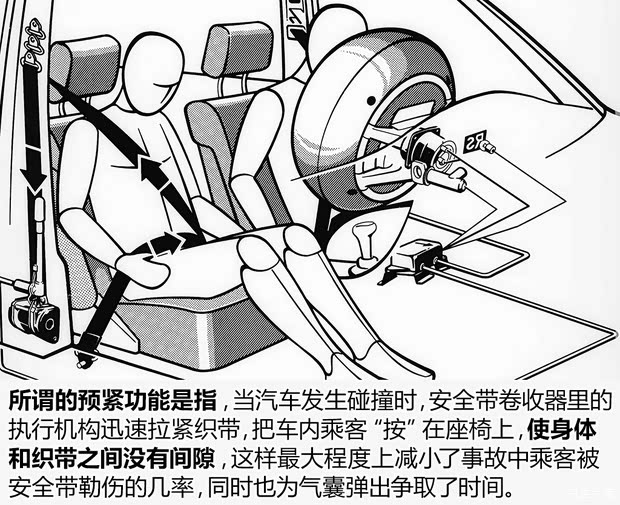 RS

所谓的预紧功能是指，当汽车发生碰撞时，安全带卷收器里的执行机构迅速拉紧织带，把车内乘客“按”在座椅上，使身体和织带之间没有间隙，这样最大程度上减小了事故中乘客被安全带勒伤的几率，同时也为气囊弹出争取了时间。