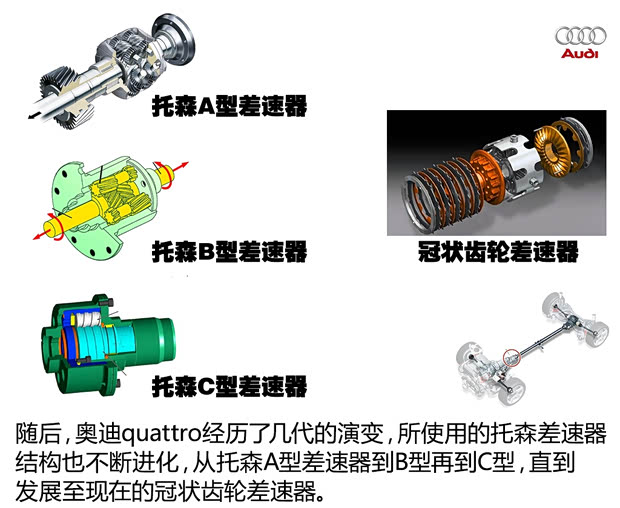 Audi

托森A型差速器

托森B型差速器

冠状齿轮差速器

托森C型差速器

随后，奥迪quattro经历了几代的演变，所使用的托森差速器结构也不断进化，从托森A型差速器到B型再到C型，直到发展至现在的冠状齿轮差速器。