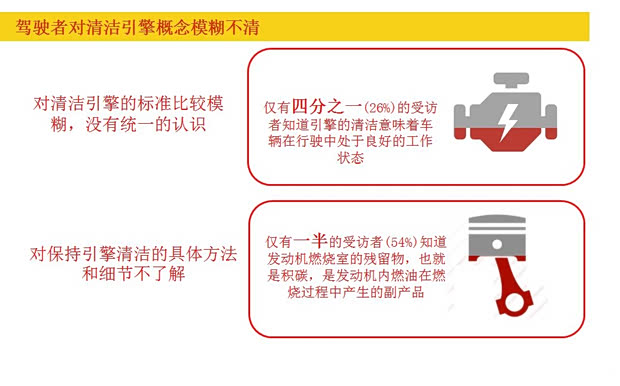 驾驶者对清洁引擎概念模糊不清

对清洁引擎的标准比较模糊，没有统一的认识

仅有四分之一(26%)的受访者知道引擎的清洁意味着车辆在行驶中处于良好的工作状态

对保持引擎清洁的具体方法和细节不了解

仅有一半的受访者(54%)知道发动机燃烧室的残留物，也就是积碳，是发动机内燃油在燃烧过程中产生的副产品