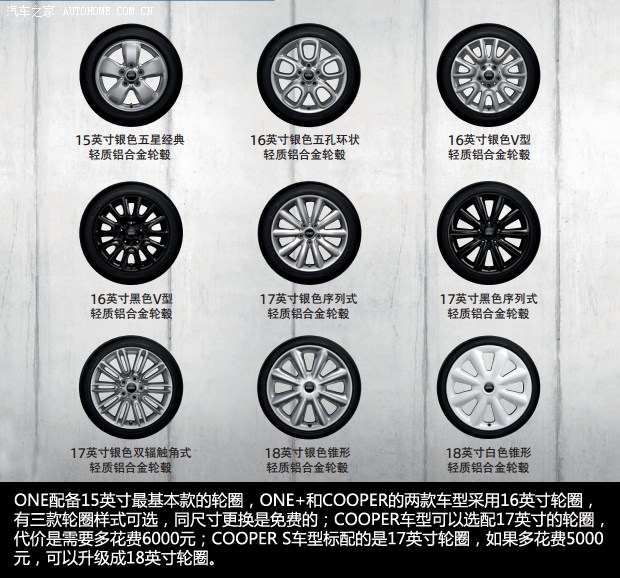 汽车之家 AUTOHOME.COM.CN

15英寸银色五星经典
轻质铝合金轮毂

16英寸银色五孔环状
轻质铝合金轮毂

16英寸银色V型
轻质铝合金轮毂

16英寸黑色V型
轻质铝合金轮毂

17英寸银色序列式
轻质铝合金轮毂

17英寸黑色序列式
轻质铝合金轮毂

17英寸银色双辐触角式
轻质铝合金轮毂

18英寸银色锥形
轻质铝合金轮毂

18英寸白色锥形
轻质铝合金轮毂

ONE配备15英寸最基本款的轮圈，ONE+和COOPER的两款车型采用16英寸轮圈，有三款轮圈样式可选，同尺寸更换是免费的；COOPER车型可以选配17英寸的轮圈，代价是需要多花费6000元；COOPER S车型标配的是17英寸轮圈，如果多花费5000元，可以升级成18英寸轮圈。