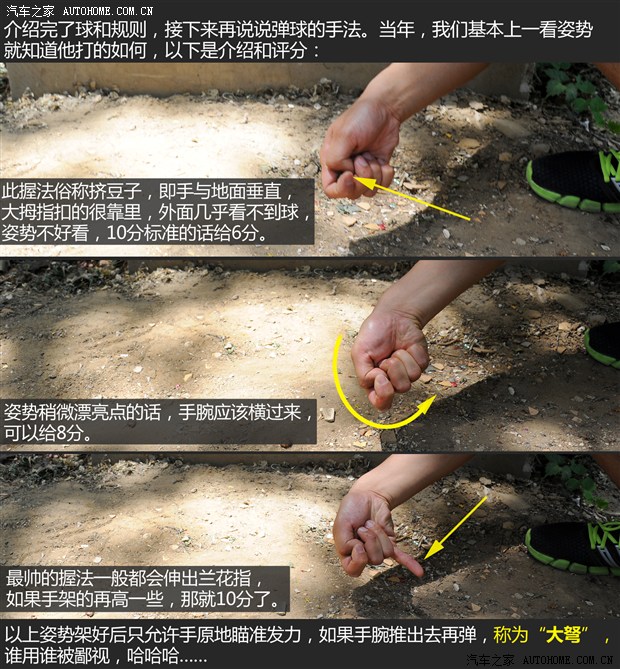 汽车之家 AUTOHOME.COM.CN

介绍完了球和规则，接下来再说说弹球的手法。当年，我们基本上一看姿势就知道他打的如何，以下是介绍和评分：

此握法俗称挤豆子，即手与地面垂直，大拇指扣的很靠里，外面几乎看不到球，姿势不好看，10分标准的话给6分。

姿势稍微漂亮点的话，手腕应该横过来，可以给8分。

最帅的握法一般都会伸出兰花指，如果手架的再高一些，那就10分了。

以上姿势架好后只允许手原地瞄准发力，如果手腕推出去再弹，称为“大弩”，谁用谁被鄙视，哈哈哈……

汽车之家 AUTOHOME.COM.CN