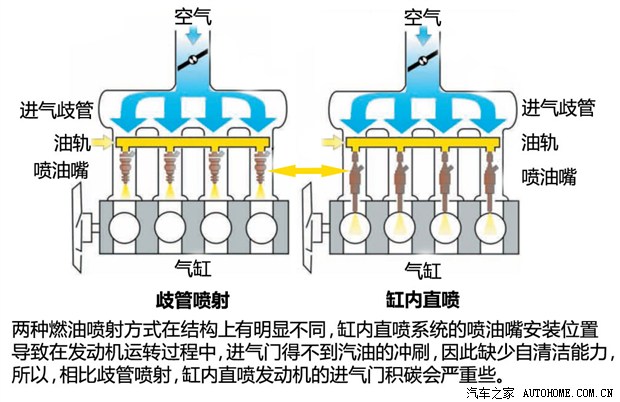 空气

进气歧管
油轨
喷油嘴

气缸

歧管喷射

空气

进气歧管
油轨
喷油嘴

气缸

缸内直喷

两种燃油喷射方式在结构上有明显不同，缸内直喷系统的喷油嘴安装位置导致在发动机运转过程中，进气门得不到汽油的冲刷，因此缺少自清洁能力，所以，相比歧管喷射，缸内直喷发动机的进气门积碳会严重些。

汽车之家 AUTOHOME.COM.CN