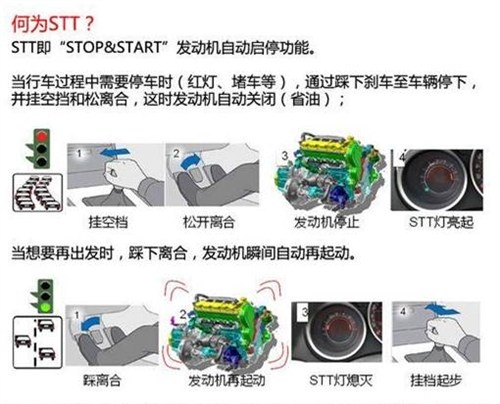 何为STT？
STT即“STOP&START”发动机自动启停功能。

当行车过程中需要停车时（红灯、堵车等），通过踩下刹车至车辆停下，并挂空挡和松离合，这时发动机自动关闭（省油）；

1
挂空档
2
松开离合
3
发动机停止
4
STT灯亮起

当想要再出发时，踩下离合，发动机瞬间自动再起动。

1
踩离合
2
发动机再起动
3
STT灯熄灭
4
挂档起步