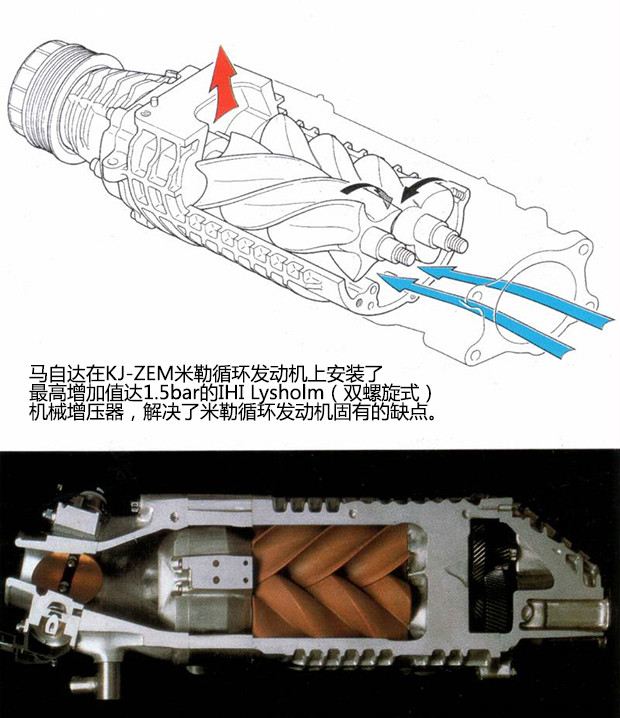 马自达在KJ-ZEM米勒循环发动机上安装了最高增加值达1.5bar的IHI Lysholm（双螺旋式）机械增压器，解决了米勒循环发动机固有的缺点。