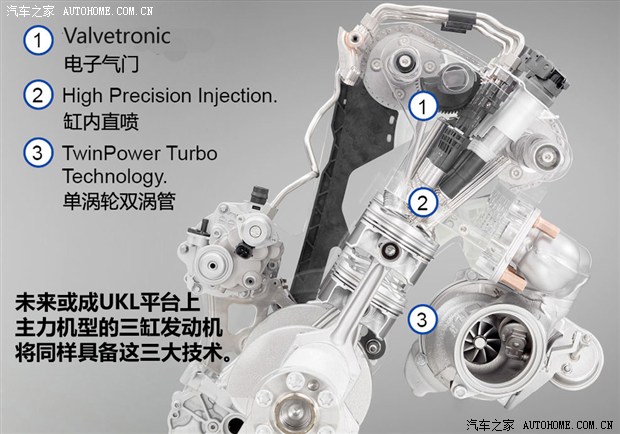 汽车之家 AUTOHOME.COM.CN

1 Valvetronic
电子气门

2 High Precision Injection.
缸内直喷

3 TwinPower Turbo Technology.
单涡轮双涡管

1

2

3

未来或成UKL平台上主力机型的三缸发动机将同样具备这三大技术。

汽车之家 AUTOHOME.COM.CN