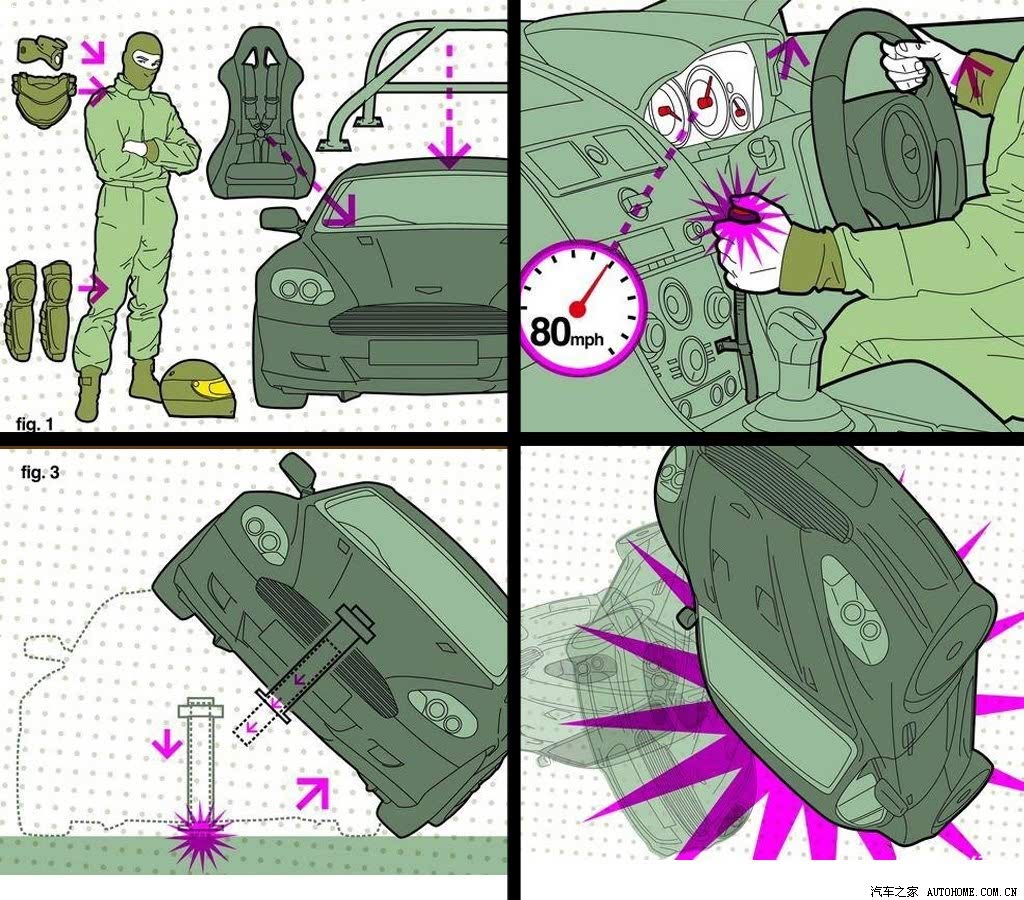 fig. 1

80mph

fig. 3

汽车之家 AUTOHOME.COM.CN