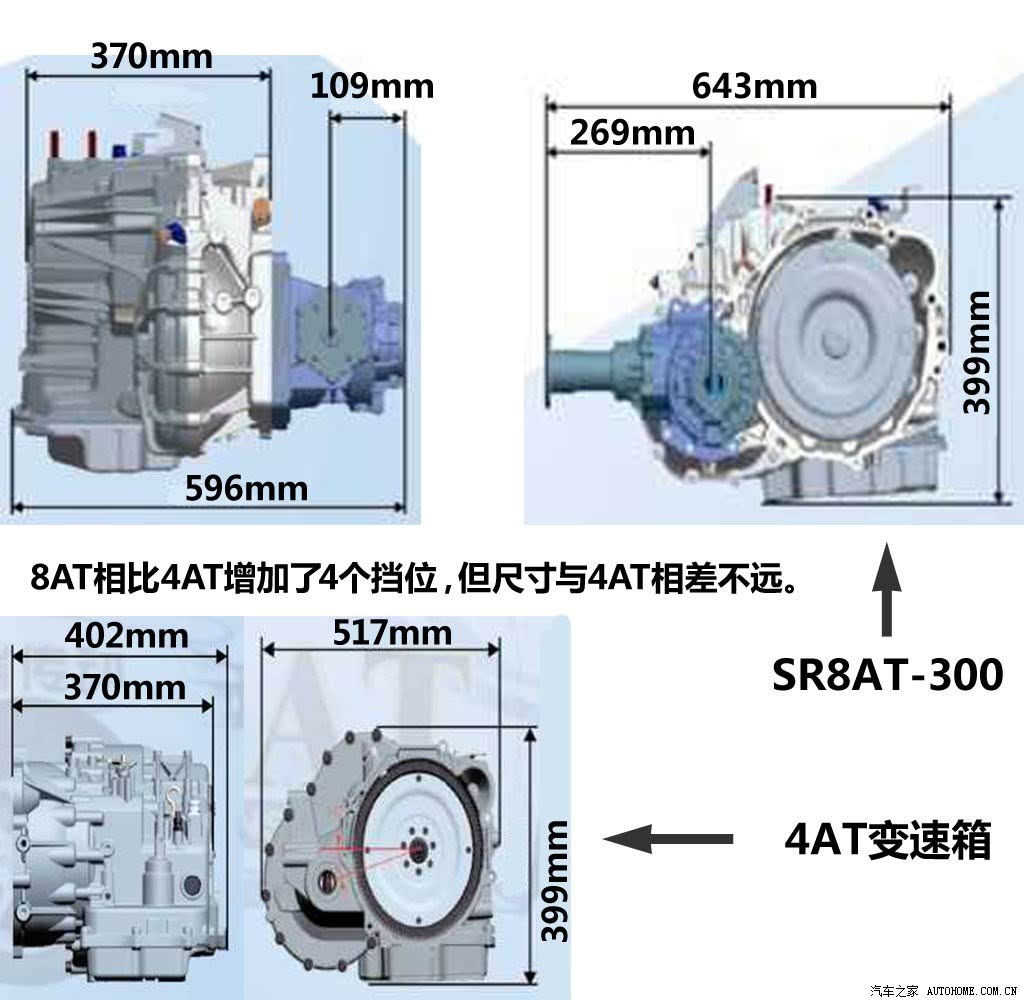 370mm

109mm

596mm

643mm

269mm

399mm

8AT相比4AT增加了4个挡位，但尺寸与4AT相差不远。

SR8AT-300

402mm

370mm

517mm

399mm

4AT变速箱

汽车之家 AUTOHOME.COM.CN